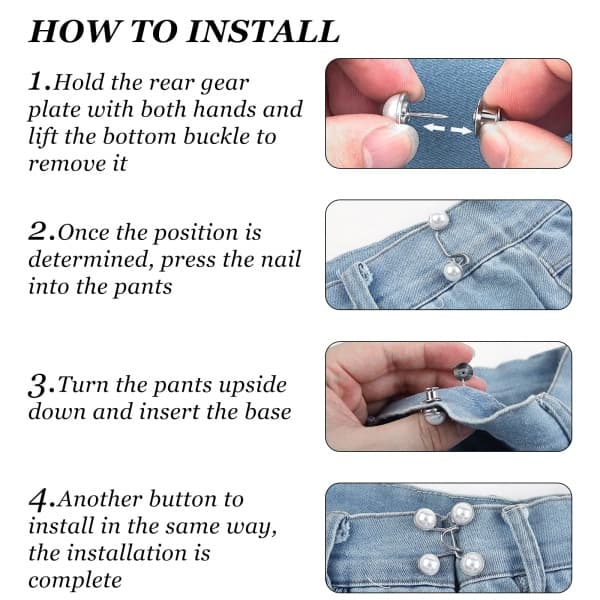 HOW TO INSTALL

1.Hold the rear gear plate with both hands and lift the bottom buckle to remove it

2.Once the position is determined, press the nail into the pants

3.Turn the pants upside down and insert the base

4.Another button to install in the same way, the installation is complete