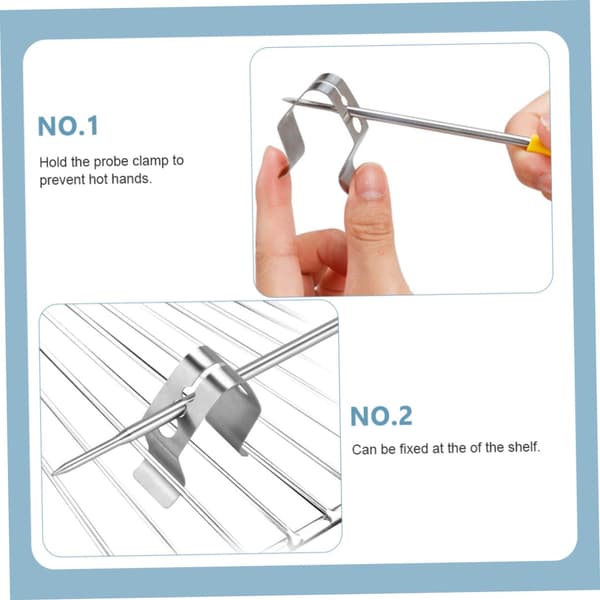 NO.1

Hold the probe clamp to prevent hot hands.

NO.2

Can be fixed at the of the shelf.