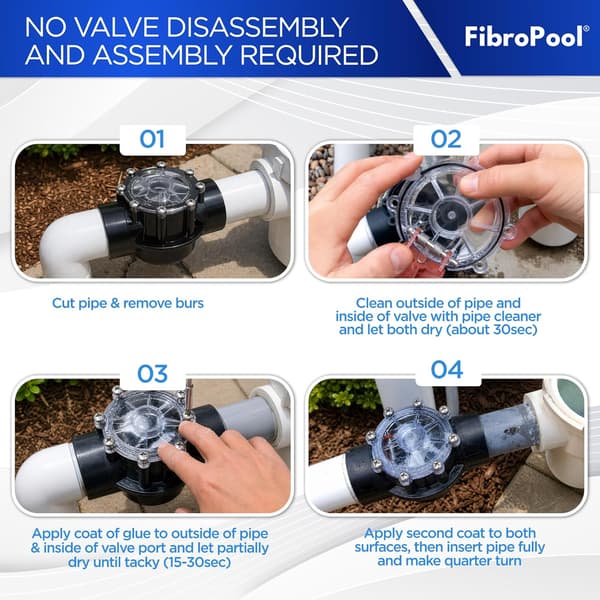 NO VALVE DISASSEMBLY AND ASSEMBLY REQUIRED

FibroPool®

01

Cut pipe & remove burs

02

Clean outside of pipe and inside of valve with pipe cleaner and let both dry (about 30sec)

03

Apply coat of glue to outside of pipe & inside of valve port and let partially dry until tacky (15-30sec)

04

Apply second coat to both surfaces, then insert pipe fully and make quarter turn