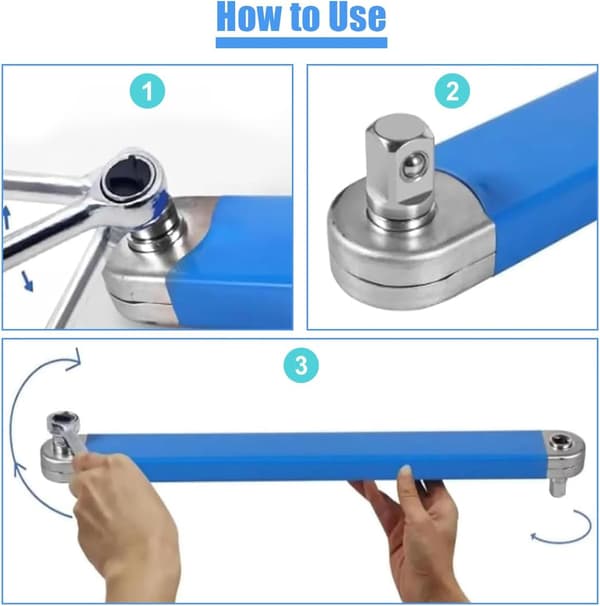 How to Use

1

2

3