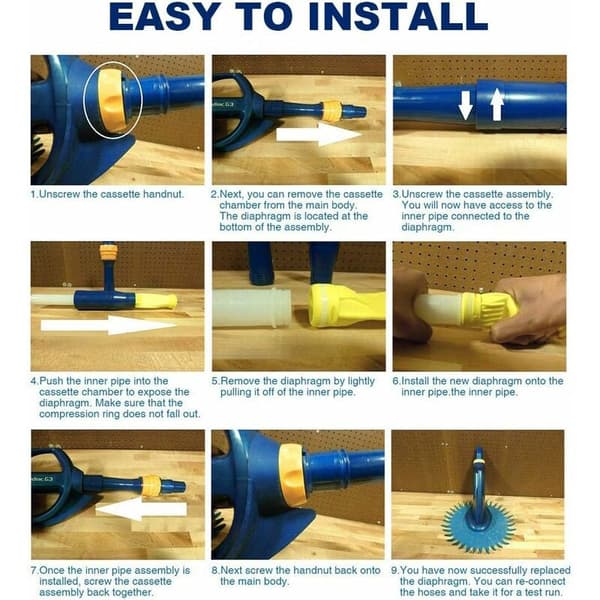 EASY TO INSTALL

1.Unscrew the cassette handnut.

2.Next, you can remove the cassette chamber from the main body. The diaphragm is located at the bottom of the assembly.

3.Unscrew the cassette assembly. You will now have access to the inner pipe connected to the diaphragm.

4.Push the inner pipe into the cassette chamber to expose the diaphragm. Make sure that the compression ring does not fall out.

5.Remove the diaphragm by lightly pulling it off of the inner pipe.

6.Install the new diaphragm onto the inner pipe.the inner pipe.

7.Once the inner pipe assembly is installed, screw the cassette assembly back together.

8.Next screw the handnut back onto the main body.

9.You have now successfully replaced the diaphragm. You can re-connect the hoses and take it for a test run.