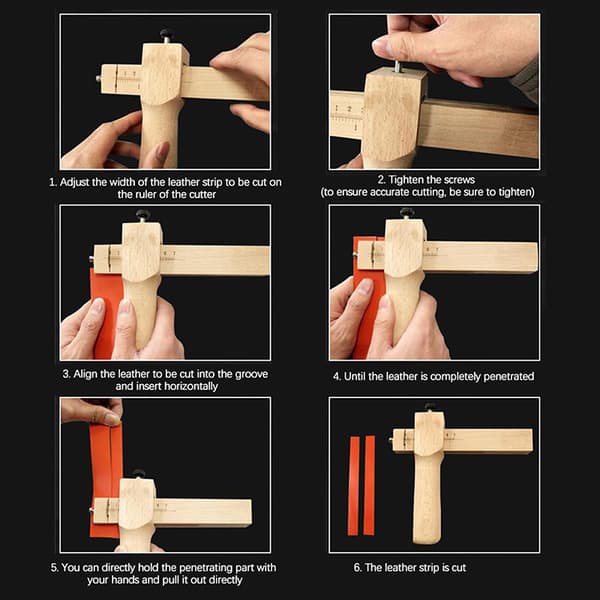 1. Adjust the width of the leather strip to be cut on the ruler of the cutter

2. Tighten the screws
(to ensure accurate cutting, be sure to tighten)

3. Align the leather to be cut into the groove and insert horizontally

4. Until the leather is completely penetrated

5. You can directly hold the penetrating part with your hands and pull it out directly

6. The leather strip is cut