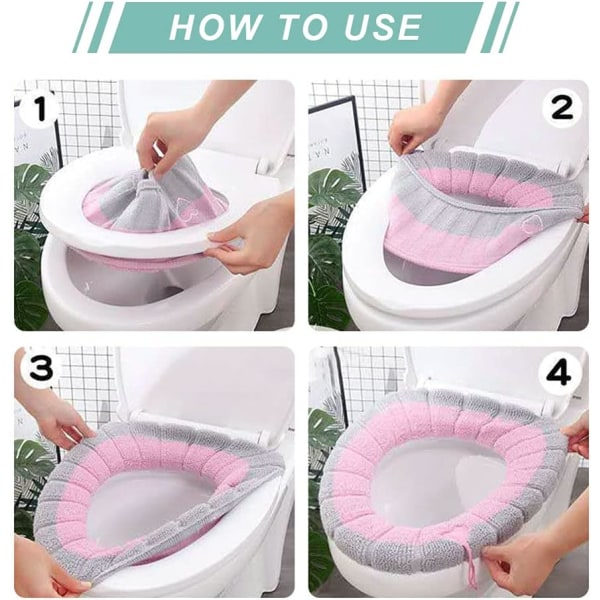 HOW TO USE

1

2

3

4