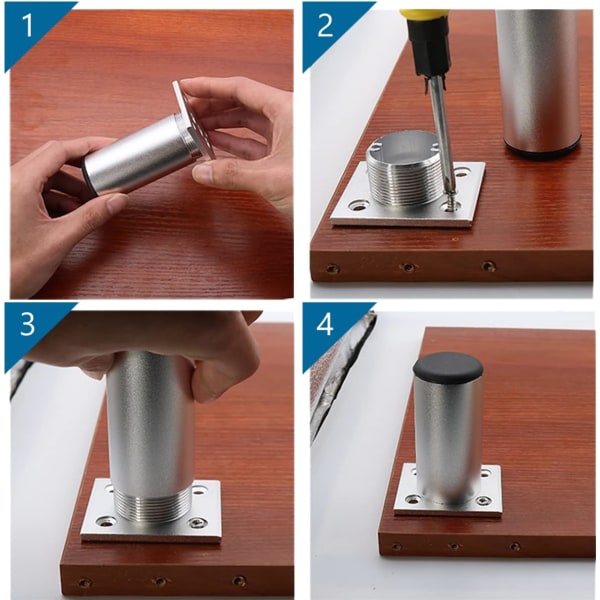 1

2

3

4