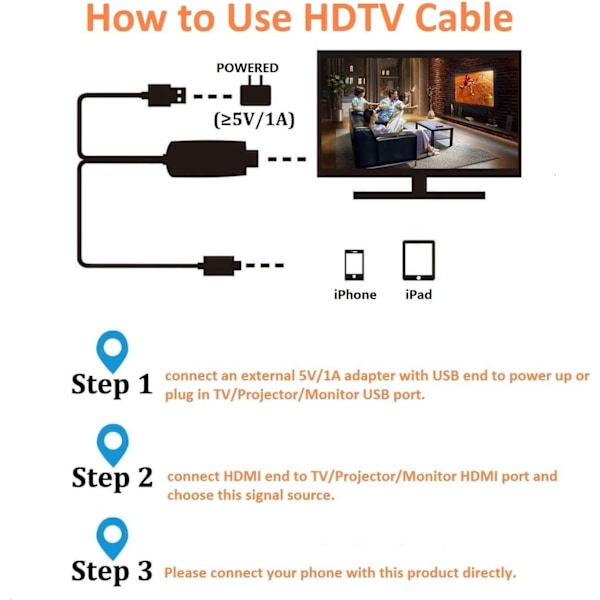 How to Use HDTV Cable

POWERED

(≥5V/1A)

iPhone iPad

Step 1 connect an external 5V/1A adapter with USB end to power up or plug in TV/Projector/Monitor USB port.

Step 2 connect HDMI end to TV/Projector/Monitor HDMI port and choose this signal source.

Step 3 Please connect your phone with this product directly.