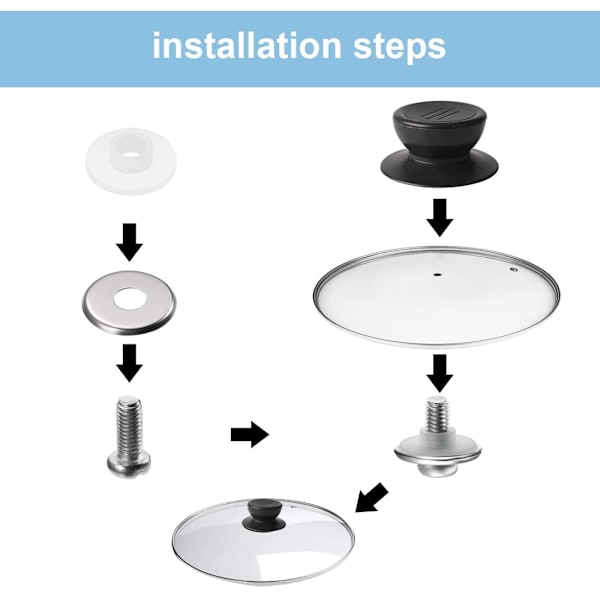 installation steps