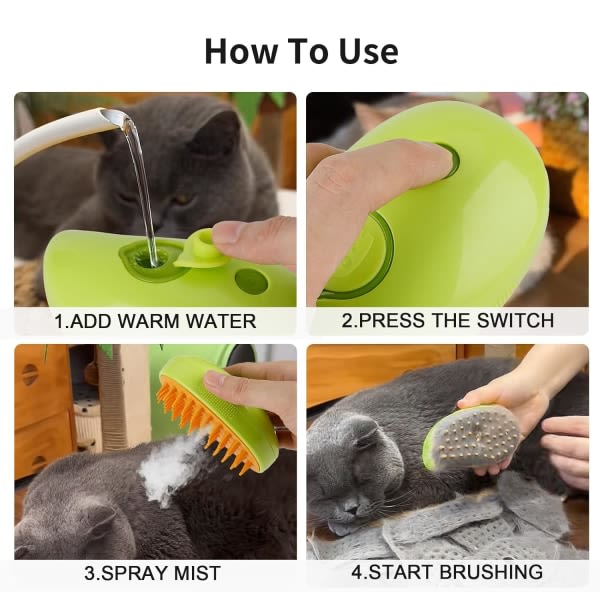 How To Use

1.ADD WARM WATER

2.PRESS THE SWITCH

3.SPRAY MIST

4.START BRUSHING