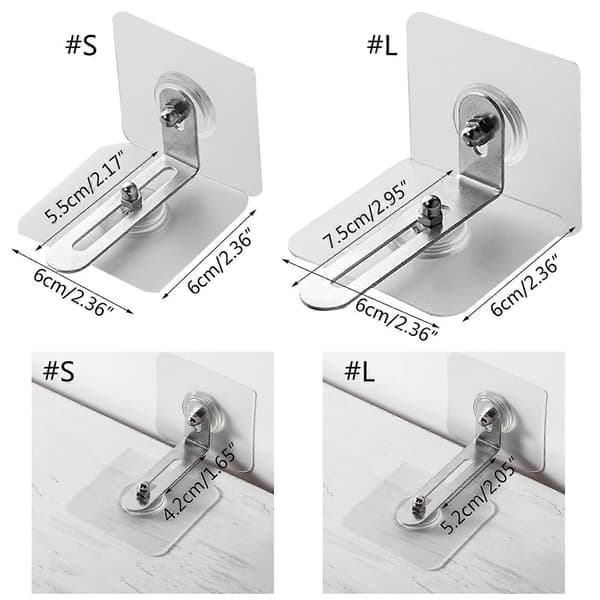 #S

5.5cm/2.17"

6cm/2.36"

6cm/2.36"

#L

7.5cm/2.95"

6cm/2.36"

6cm/2.36"

#S

4.2cm/1.65"

#L

5.2cm/2.05"