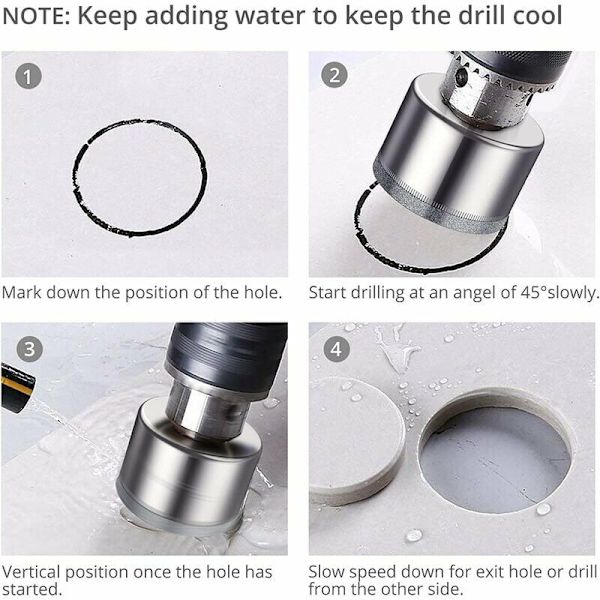 NOTE: Keep adding water to keep the drill cool

1

Mark down the position of the hole.

2

Start drilling at an angel of 45°slowly.

3

Vertical position once the hole has started.

4

Slow speed down for exit hole or drill from the other side.