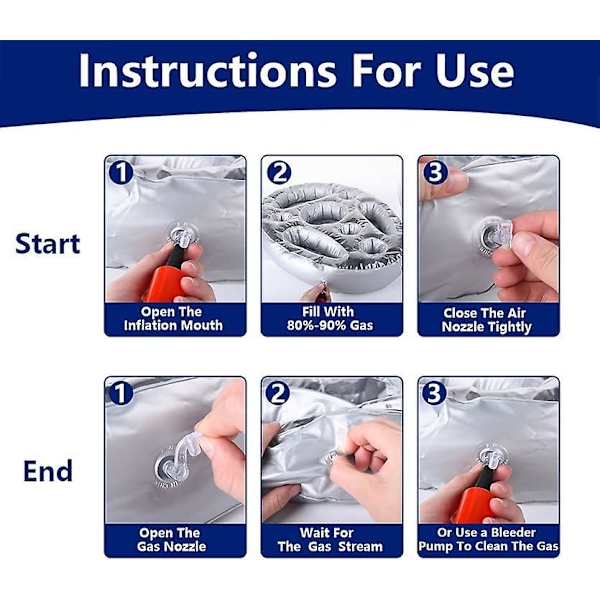 Instructions For Use

Start

1
Open The Inflation Mouth

2
Fill With 80%-90% Gas

3
Close The Air Nozzle Tightly

End

1
Open The Gas Nozzle

2
Wait For The Gas Stream

3
Or Use a Bleeder Pump To Clean The Gas