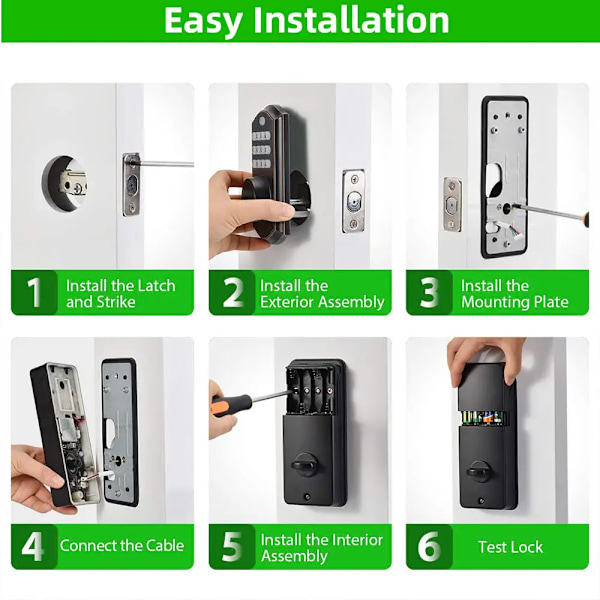 Easy Installation

1 Install the Latch and Strike

2 Install the Exterior Assembly

3 Install the Mounting Plate

4 Connect the Cable

5 Install the Interior Assembly

6 Test Lock