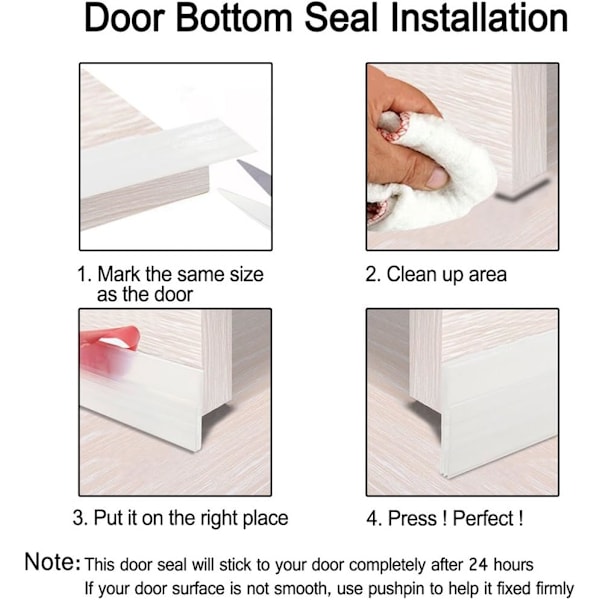 Door Bottom Seal Installation

1. Mark the same size as the door

2. Clean up area

3. Put it on the right place

4. Press ! Perfect !

Note: This door seal will stick to your door completely after 24 hours
If your door surface is not smooth, use pushpin to help it fixed firmly