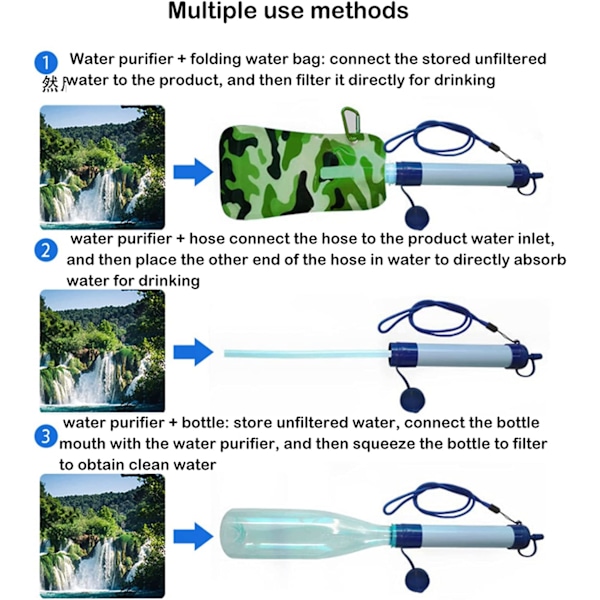 Multiple use methods

1 Water purifier + folding water bag: connect the stored unfiltered 然 water to the product, and then filter it directly for drinking

2 water purifier + hose connect the hose to the product water inlet, and then place the other end of the hose in water to directly absorb water for drinking

3 water purifier + bottle: store unfiltered water, connect the bottle mouth with the water purifier, and then squeeze the bottle to filter to obtain clean water