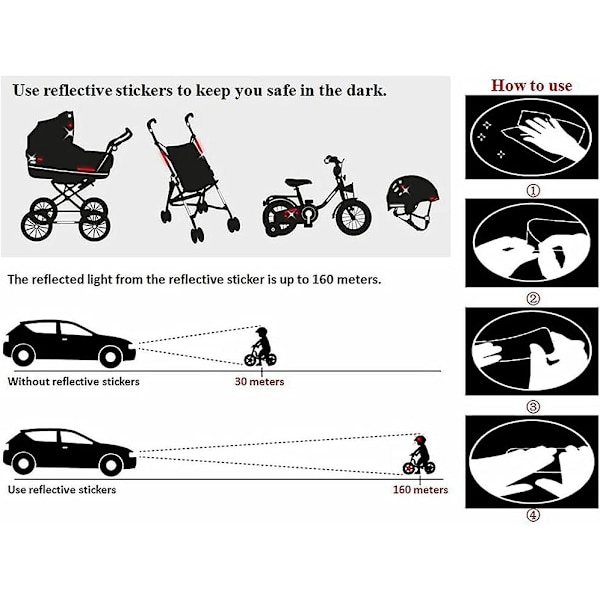 Use reflective stickers to keep you safe in the dark.

The reflected light from the reflective sticker is up to 160 meters.

Without reflective stickers

30 meters

Use reflective stickers

160 meters

How to use

①

②

③

④