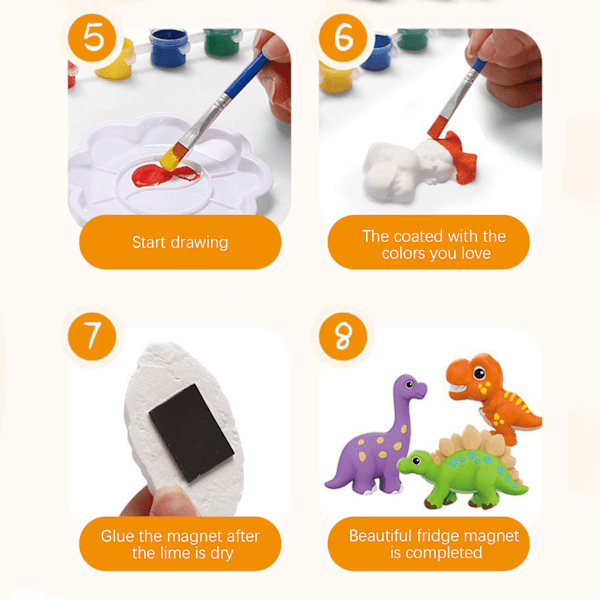 5

Start drawing

6

The coated with the colors you love

7

Glue the magnet after the lime is dry

8

Beautiful fridge magnet is completed