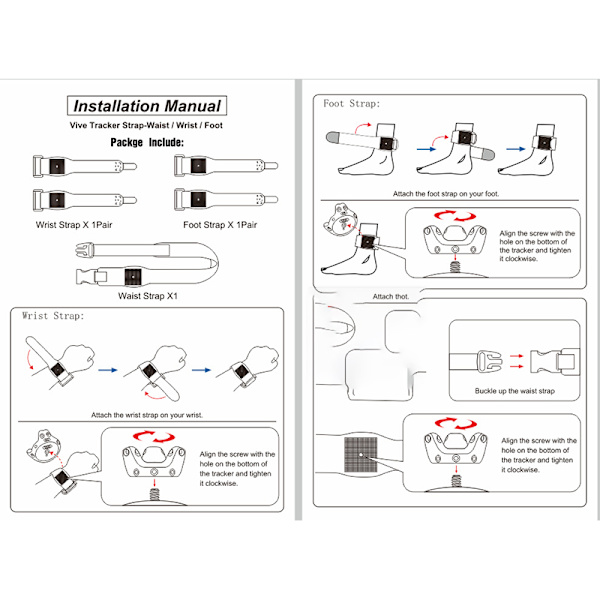 Installation Manual

Vive Tracker Strap-Waist / Wrist / Foot

Packge Include:

Wrist Strap X 1Pair

Foot Strap X 1Pair

Waist Strap X1

Wrist Strap:

Attach the wrist strap on your wrist.

Align the screw with the hole on the bottom of the tracker and tighten it clockwise.

Foot Strap:

Attach the foot strap on your foot.

Align the screw with the hole on the bottom of the tracker and tighten it clockwise.

Attach thot.

Buckle up the waist strap

Align the screw with the hole on the bottom of the tracker and tighten it clockwise.