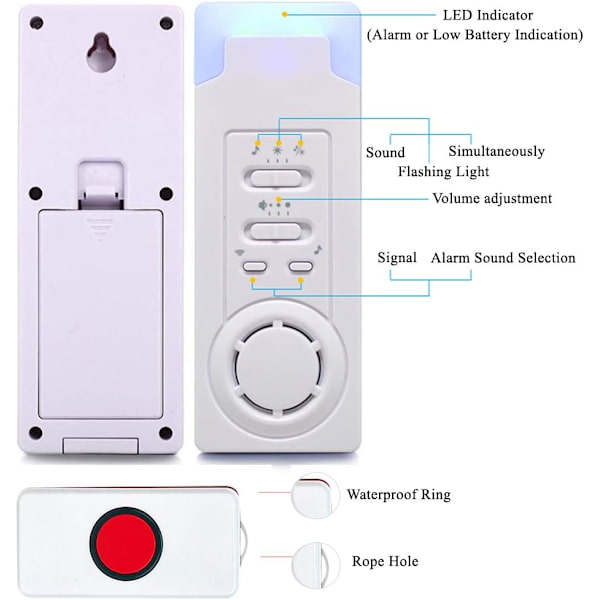 LED Indicator
(Alarm or Low Battery Indication)

Sound
Simultaneously
Flashing Light

Volume adjustment

Signal
Alarm Sound Selection

Waterproof Ring

Rope Hole