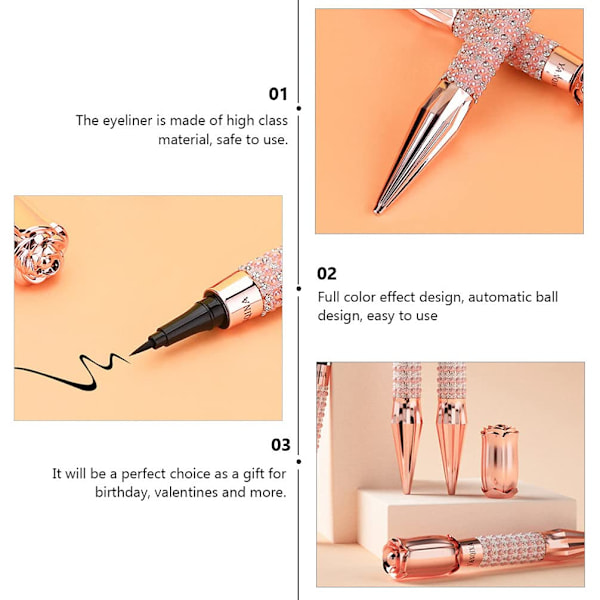 01
The eyeliner is made of high class material, safe to use.

02
Full color effect design, automatic ball design, easy to use

03
It will be a perfect choice as a gift for birthday, valentines and more.