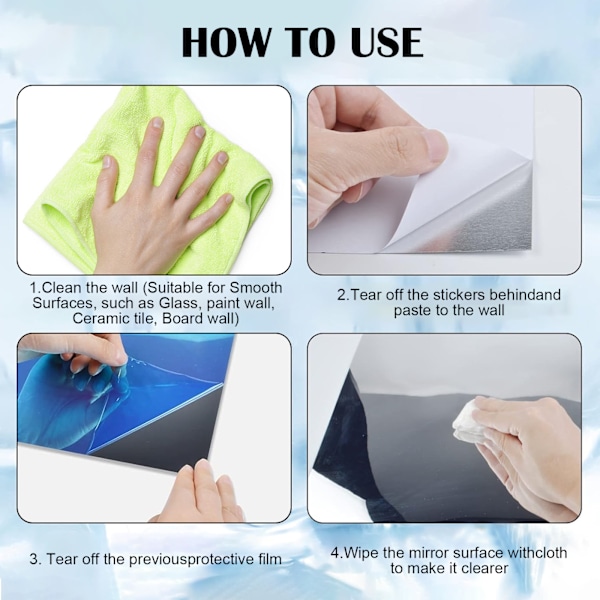 HOW TO USE

1.Clean the wall (Suitable for Smooth Surfaces, such as Glass, paint wall, Ceramic tile, Board wall)

2.Tear off the stickers behindand paste to the wall

3. Tear off the previousprotective film

4.Wipe the mirror surface withcloth to make it clearer