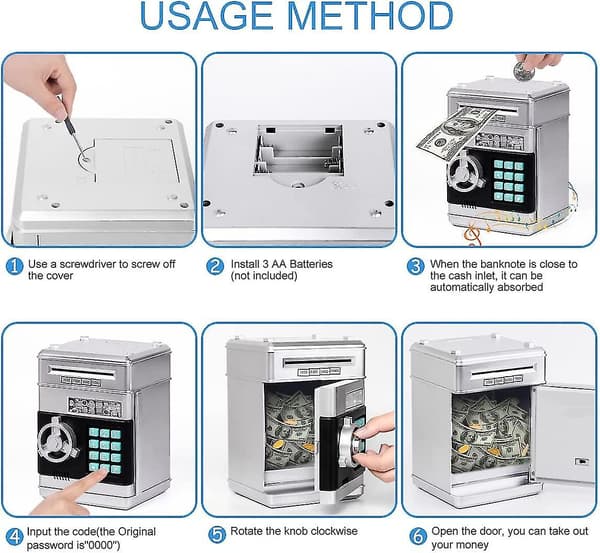 USAGE METHOD

1 Use a screwdriver to screw off the cover

2 Install 3 AA Batteries (not included)

3 When the banknote is close to the cash inlet, it can be automatically absorbed

4 Input the code(the Original password is"0000")

5 Rotate the knob clockwise

6 Open the door, you can take out your money