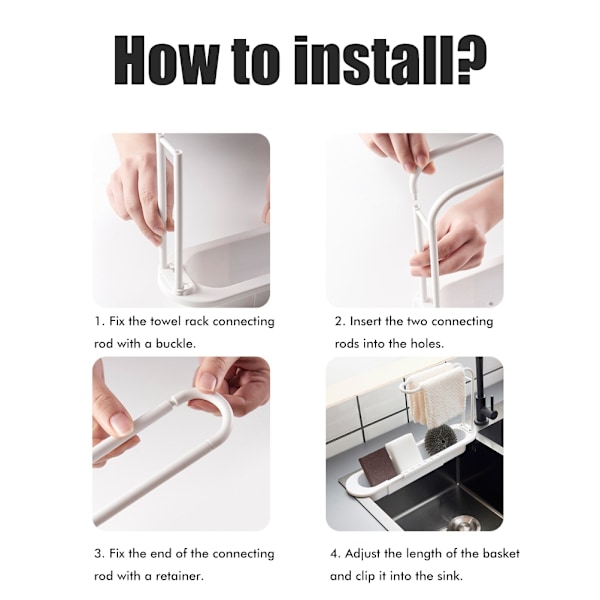 How to install?

1. Fix the towel rack connecting rod with a buckle.

2. Insert the two connecting rods into the holes.

3. Fix the end of the connecting rod with a retainer.

4. Adjust the length of the basket and clip it into the sink.