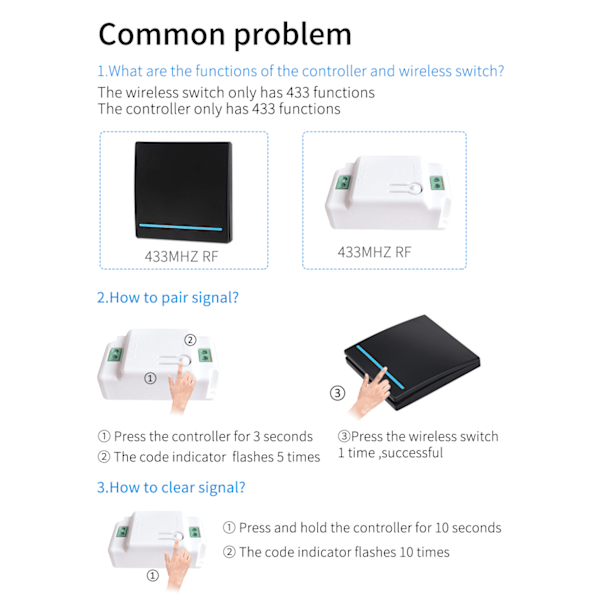 Common problem

1.What are the functions of the controller and wireless switch?

The wireless switch only has 433 functions
The controller only has 433 functions

433MHZ RF

433MHZ RF

2.How to pair signal?

②

①

③

① Press the controller for 3 seconds
② The code indicator flashes 5 times

③Press the wireless switch 1 time ,successful

3.How to clear signal?

①

① Press and hold the controller for 10 seconds
② The code indicator flashes 10 times