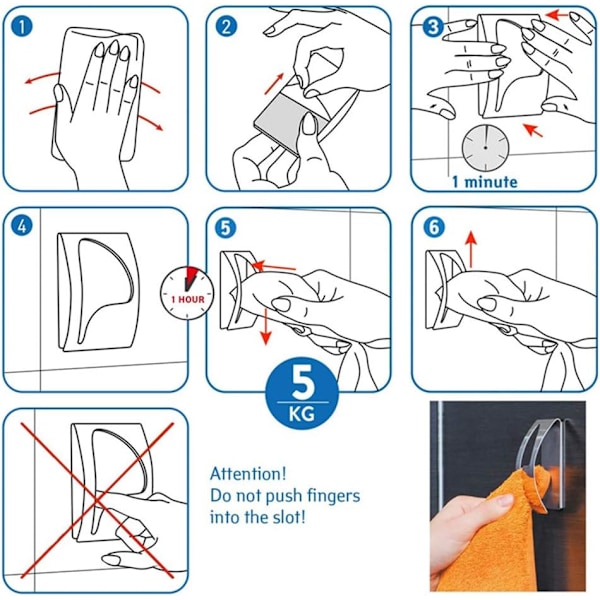 1

2

3

1 minute

4

1 HOUR

5

6

5
KG

Attention!
Do not push fingers into the slot!