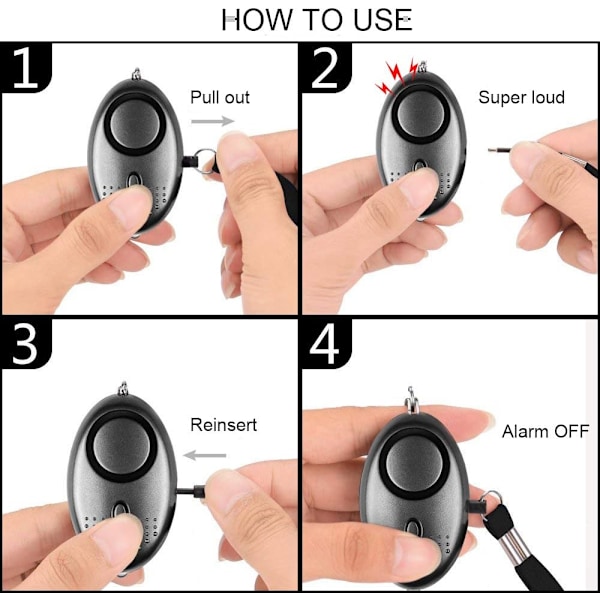 HOW TO USE

1

Pull out

2

Super loud

3

Reinsert

4

Alarm OFF