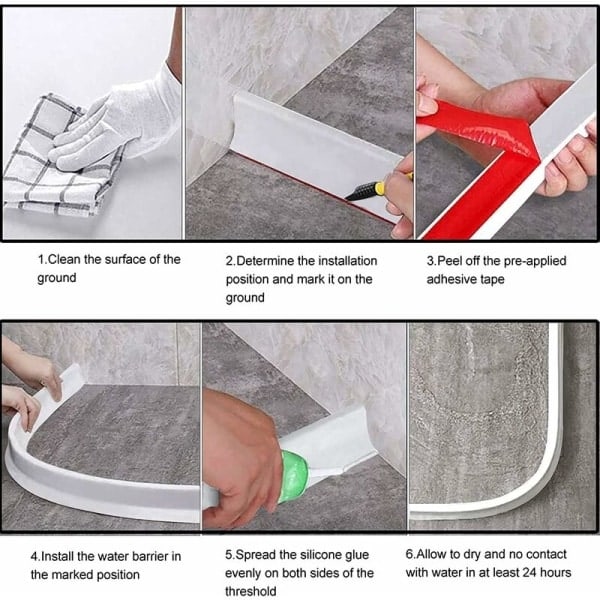 1.Clean the surface of the ground

2.Determine the installation position and mark it on the ground

3.Peel off the pre-applied adhesive tape

4.Install the water barrier in the marked position

5.Spread the silicone glue evenly on both sides of the threshold

6.Allow to dry and no contact with water in at least 24 hours