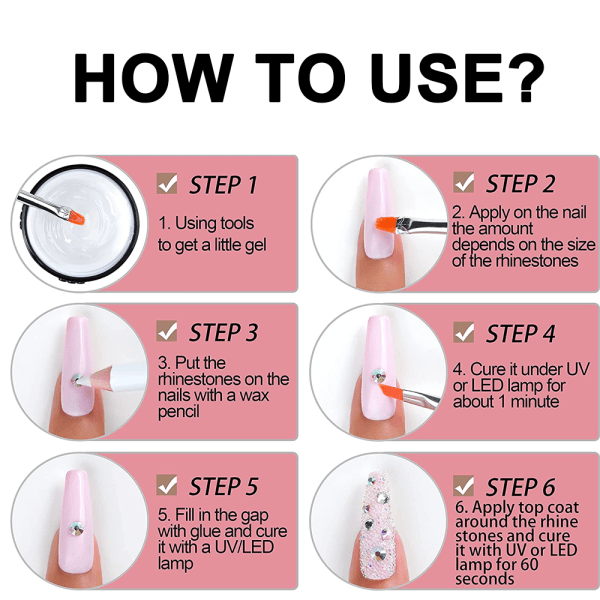 HOW TO USE?

STEP 1

1. Using tools to get a little gel

STEP 2

2. Apply on the nail the amount depends on the size of the rhinestones

STEP 3

3. Put the rhinestones on the nails with a wax pencil

STEP 4

4. Cure it under UV or LED lamp for about 1 minute

STEP 5

5. Fill in the gap with glue and cure it with a UV/LED lamp

STEP 6

6. Apply top coat around the rhine stones and cure it with UV or LED lamp for 60 seconds