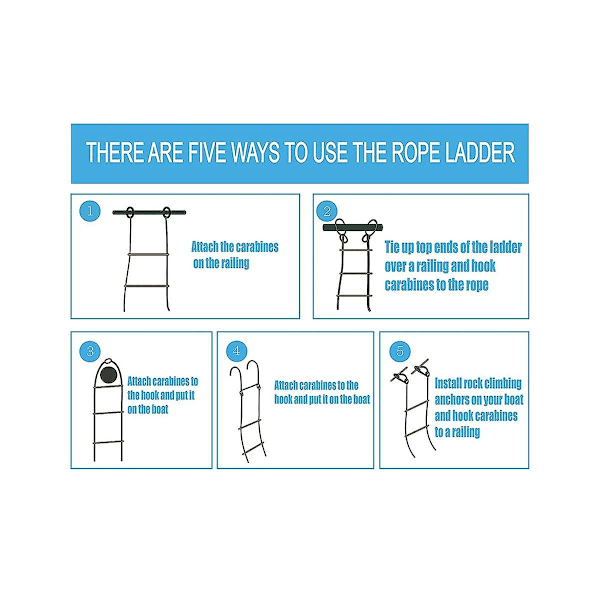 THERE ARE FIVE WAYS TO USE THE ROPE LADDER

1

Attach the carabines on the railing

2

Tie up top ends of the ladder over a railing and hook carabines to the rope

3

Attach carabines to the hook and put it on the boat

4

Attach carabines to the hook and put it on the boat

5

Install rock climbing anchors on your boat and hook carabines to a railing