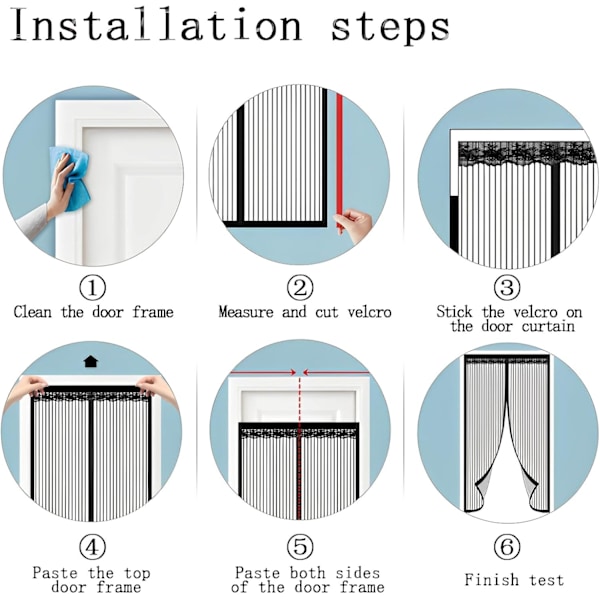 Installation steps

①
Clean the door frame

②
Measure and cut velcro

③
Stick the velcro on the door curtain

④
Paste the top door frame

⑤
Paste both sides of the door frame

⑥
Finish test