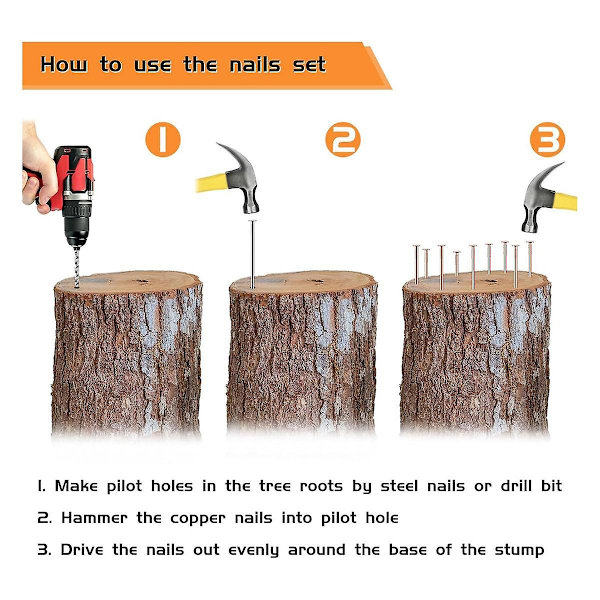 How to use the nails set

1

2

3

1. Make pilot holes in the tree roots by steel nails or drill bit

2. Hammer the copper nails into pilot hole

3. Drive the nails out evenly around the base of the stump