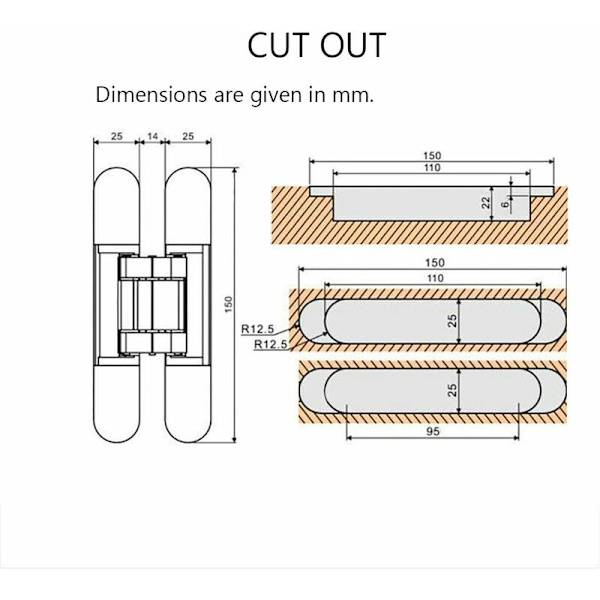 CUT OUT

Dimensions are given in mm.

25
14
25
150

150
110
22
6

150
110
R12.5
R12.5
25

25
95