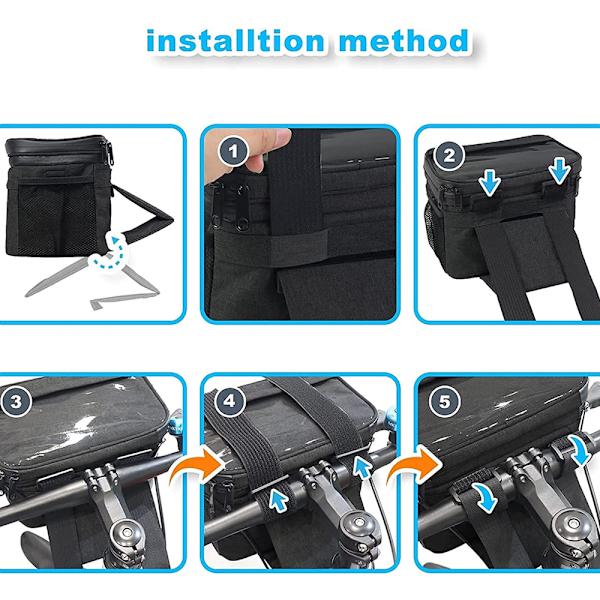 installtion method

1

2

3

4

5