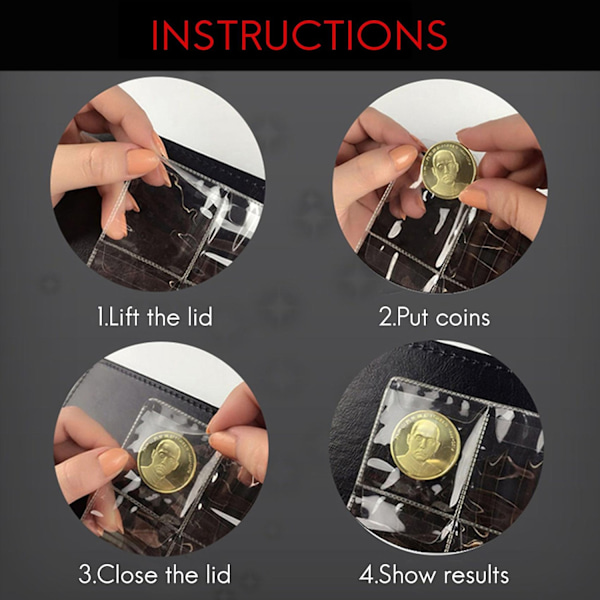 INSTRUCTIONS

1.Lift the lid

2.Put coins

3.Close the lid

4.Show results