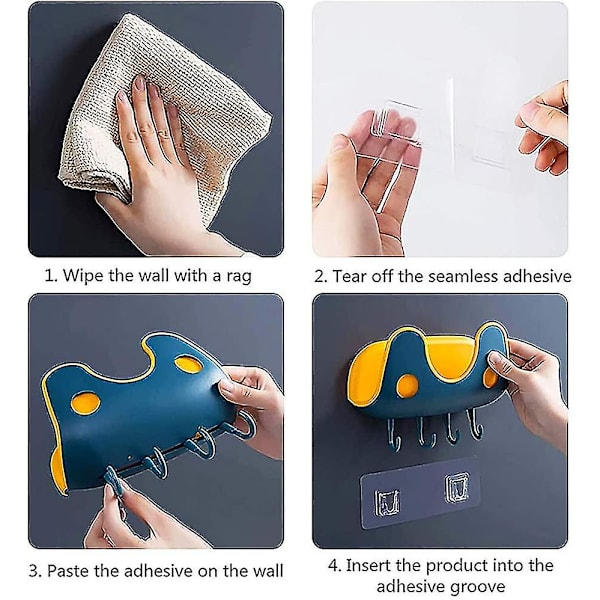 1. Wipe the wall with a rag

2. Tear off the seamless adhesive

3. Paste the adhesive on the wall

4. Insert the product into the adhesive groove