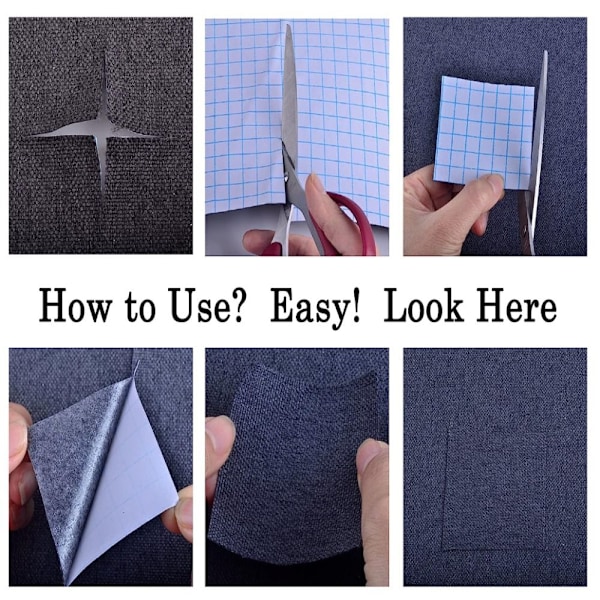 How to Use? Easy! Look Here