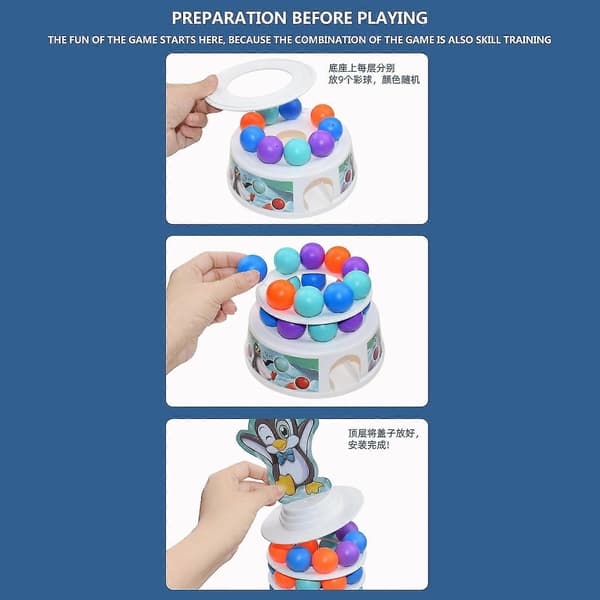 PREPARATION BEFORE PLAYING

THE FUN OF THE GAME STARTS HERE, BECAUSE THE COMBINATION OF THE GAME IS ALSO SKILL TRAINING

底座上每层分别放9个彩球，颜色随机

顶层将盖子放好，安装完成!