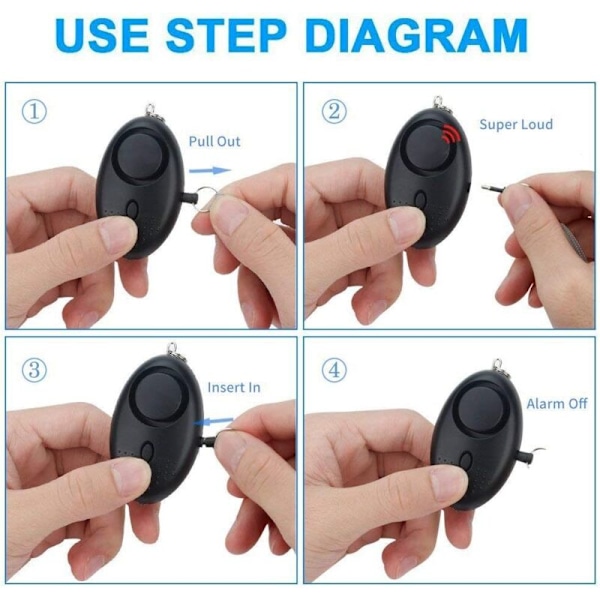 USE STEP DIAGRAM

①
Pull Out

②
Super Loud

③
Insert In

④
Alarm Off