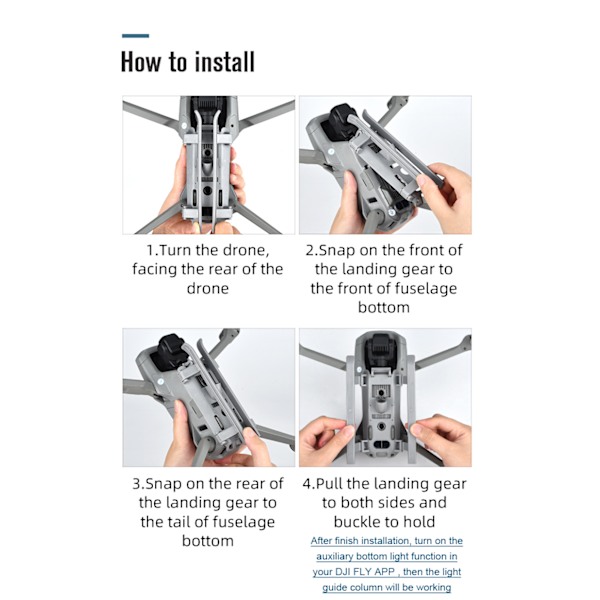 How to install

1.Turn the drone, facing the rear of the drone

2.Snap on the front of the landing gear to the front of fuselage bottom

3.Snap on the rear of the landing gear to the tail of fuselage bottom

4.Pull the landing gear to both sides and buckle to hold

After finish installation, turn on the auxiliary bottom light function in your DJI FLY APP , then the light guide column will be working