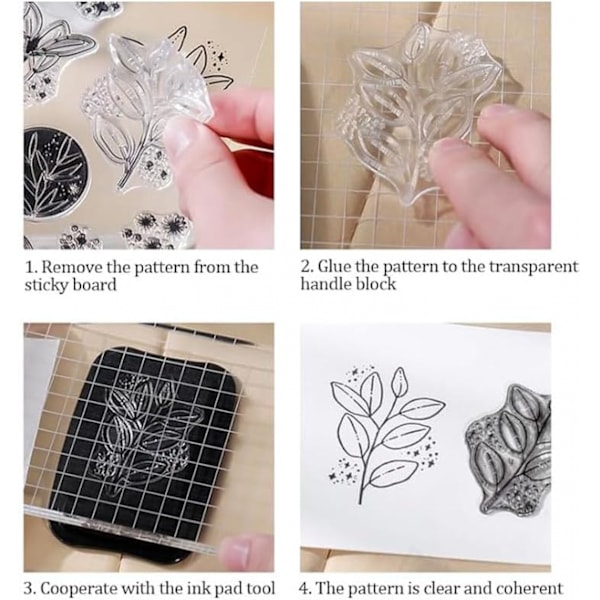 1. Remove the pattern from the sticky board

2. Glue the pattern to the transparent handle block

3. Cooperate with the ink pad tool

4. The pattern is clear and coherent