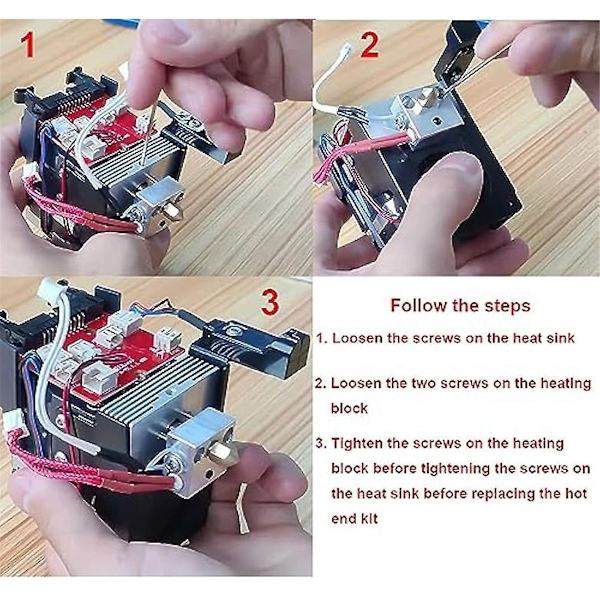 1

2

3

Follow the steps

1. Loosen the screws on the heat sink

2. Loosen the two screws on the heating block

3. Tighten the screws on the heating block before tightening the screws on the heat sink before replacing the hot end kit