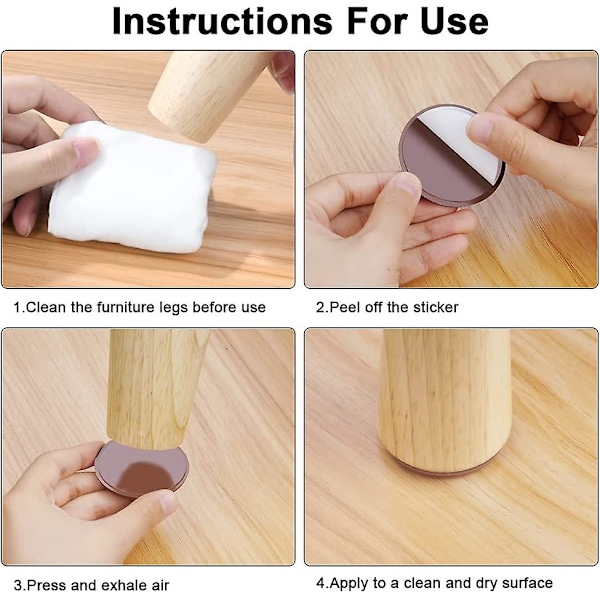 Instructions For Use

1.Clean the furniture legs before use

2.Peel off the sticker

3.Press and exhale air

4.Apply to a clean and dry surface