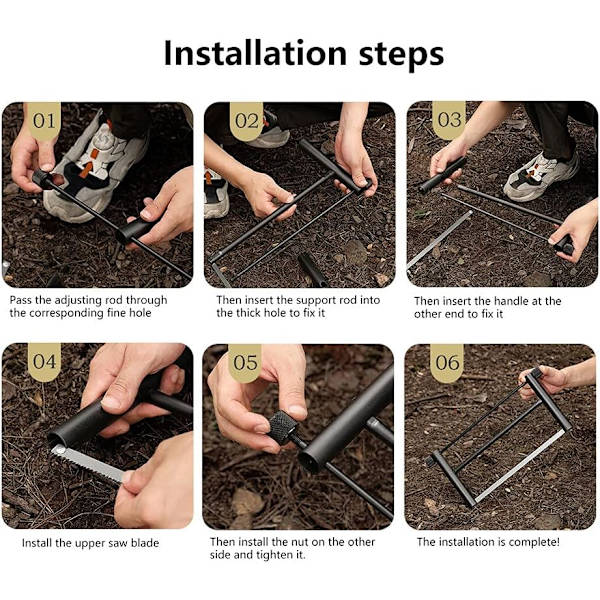 Installation steps

01

Pass the adjusting rod through the corresponding fine hole

02

Then insert the support rod into the thick hole to fix it

03

Then insert the handle at the other end to fix it

04

Install the upper saw blade

05

Then install the nut on the other side and tighten it.

06

The installation is complete!