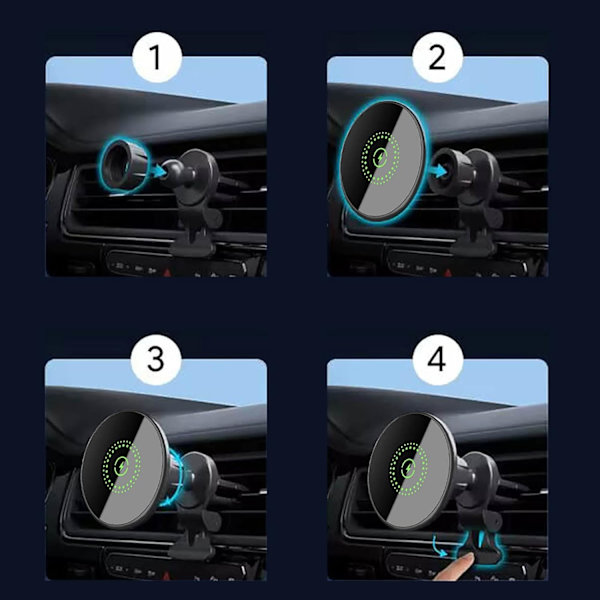 1

2

3

4