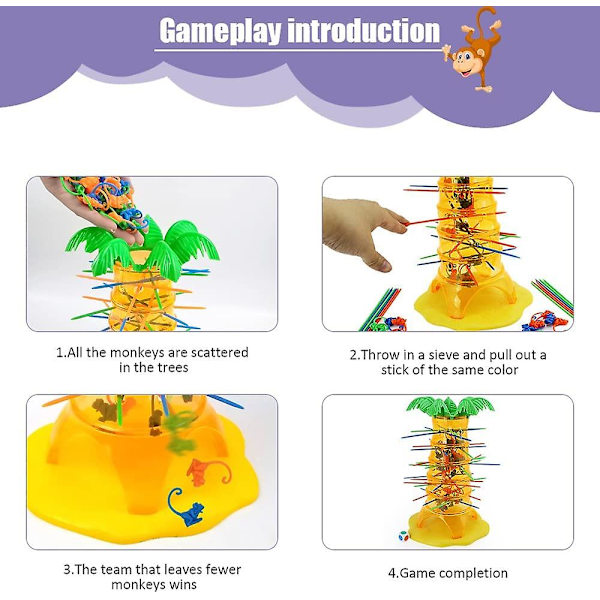 Gameplay introduction

1.All the monkeys are scattered in the trees

2.Throw in a sieve and pull out a stick of the same color

3.The team that leaves fewer monkeys wins

4.Game completion