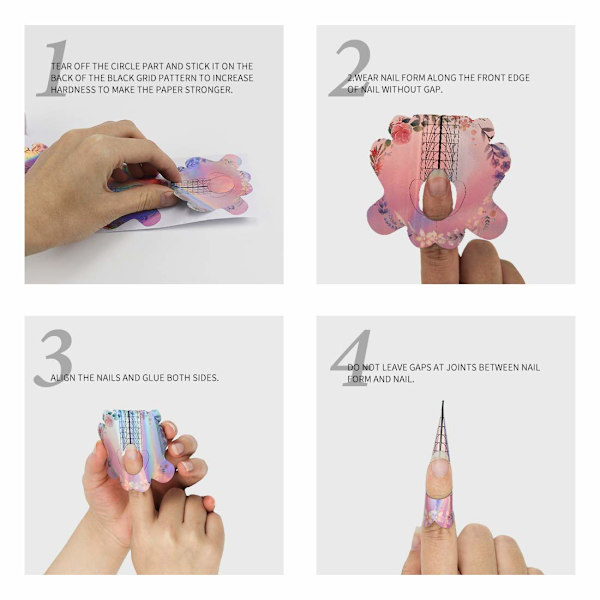 1

TEAR OFF THE CIRCLE PART AND STICK IT ON THE BACK OF THE BLACK GRID PATTERN TO INCREASE HARDNESS TO MAKE THE PAPER STRONGER.

2

2.WEAR NAIL FORM ALONG THE FRONT EDGE OF NAIL WITHOUT GAP.

3

ALIGN THE NAILS AND GLUE BOTH SIDES.

4

DO NOT LEAVE GAPS AT JOINTS BETWEEN NAIL FORM AND NAIL.