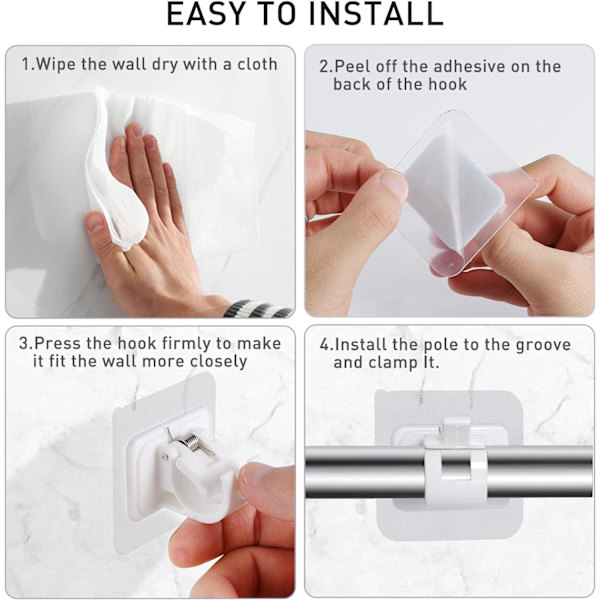 EASY TO INSTALL

1.Wipe the wall dry with a cloth

2.Peel off the adhesive on the back of the hook

3.Press the hook firmly to make it fit the wall more closely

4.Install the pole to the groove and clamp It.