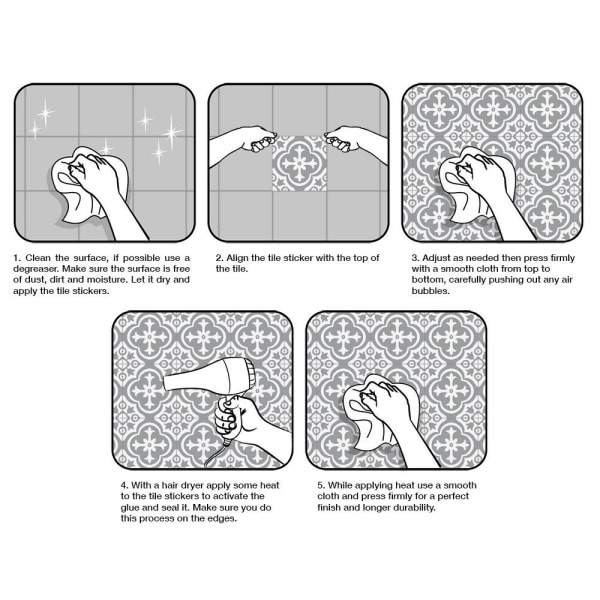 1. Clean the surface, if possible use a degreaser. Make sure the surface is free of dust, dirt and moisture. Let it dry and apply the tile stickers.

2. Align the tile sticker with the top of the tile.

3. Adjust as needed then press firmly with a smooth cloth from top to bottom, carefully pushing out any air bubbles.

4. With a hair dryer apply some heat to the tile stickers to activate the glue and seal it. Make sure you do this process on the edges.

5. While applying heat use a smooth cloth and press firmly for a perfect finish and longer durability.